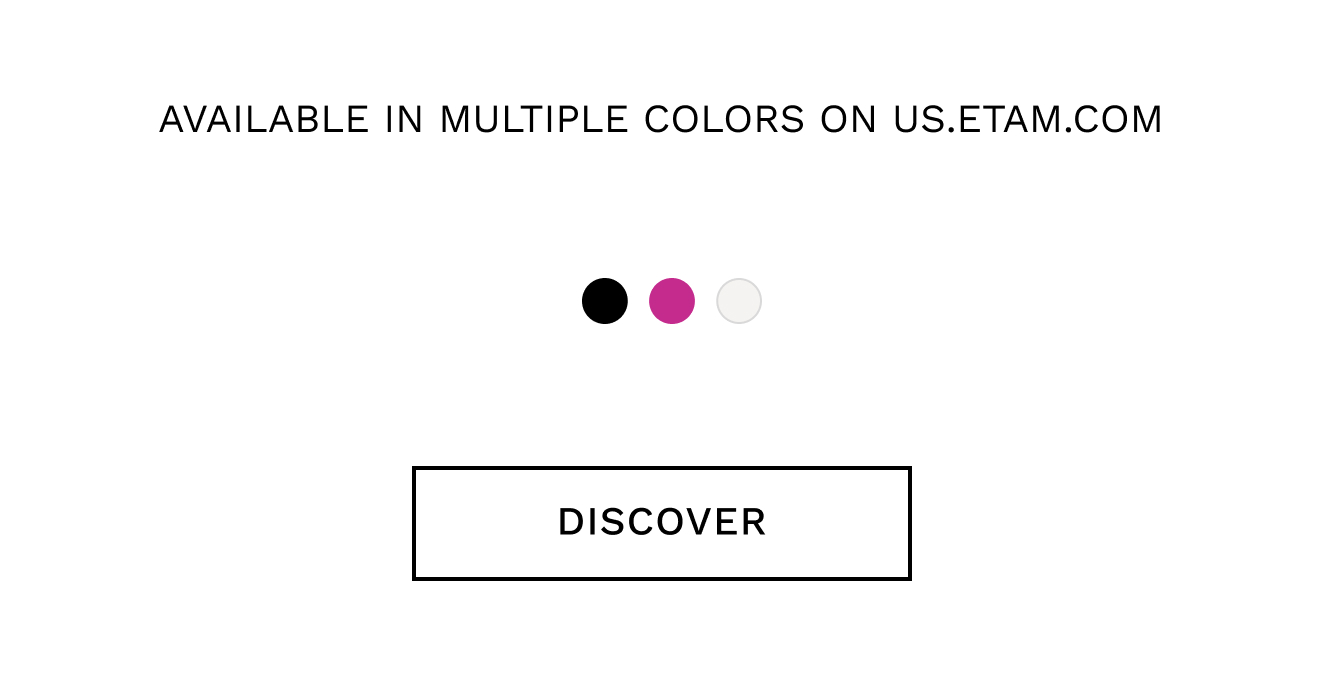 AVAILABLE IN MULTIPLE COLORS ON US.ETAM.COM

DISCOVER